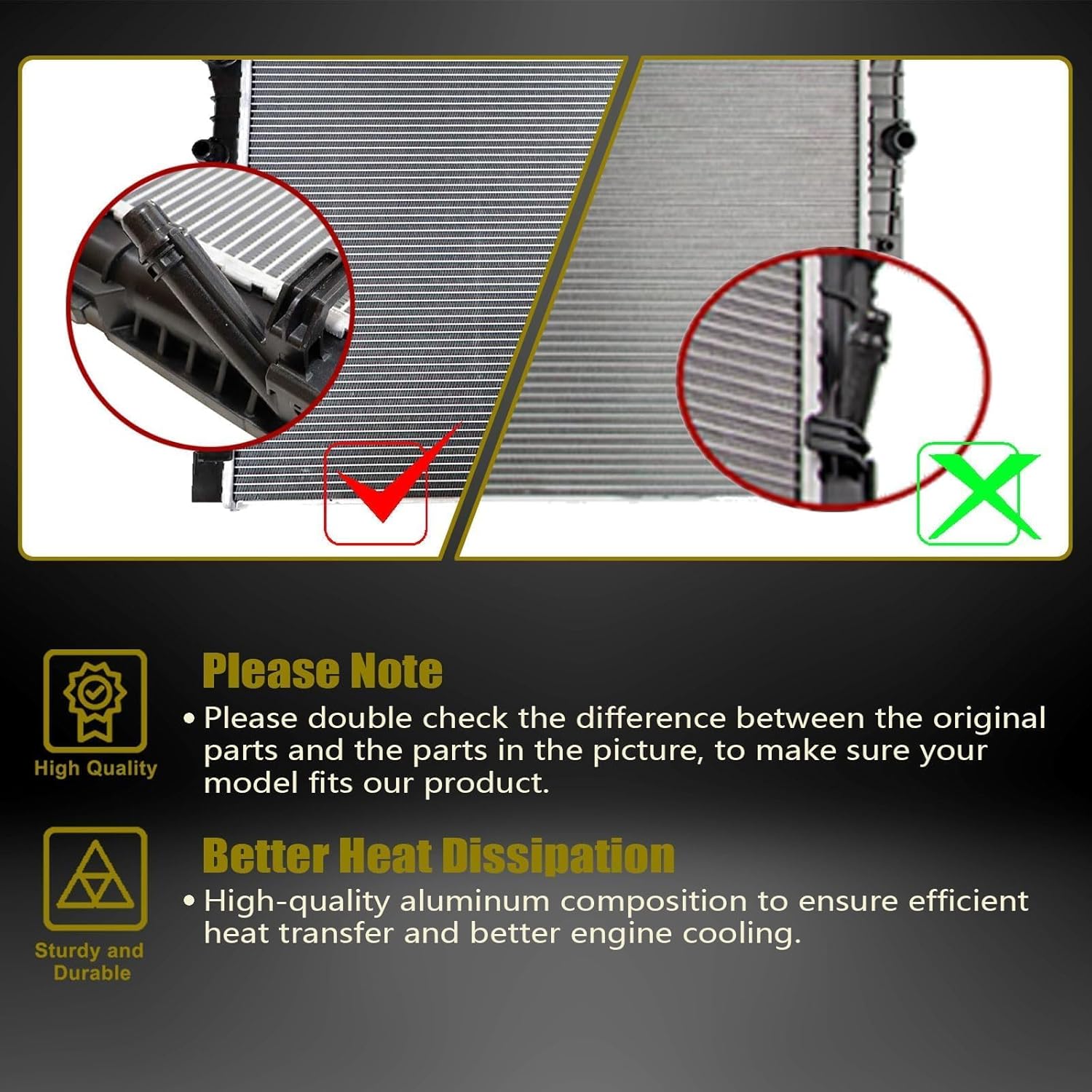 High Quality

Please Note

• Please double check the difference between the original parts and the parts in the picture, to make sure your model fits our product.

Sturdy and Durable

Better Heat Dissipation

• High-quality aluminum composition to ensure efficient heat transfer and better engine cooling.