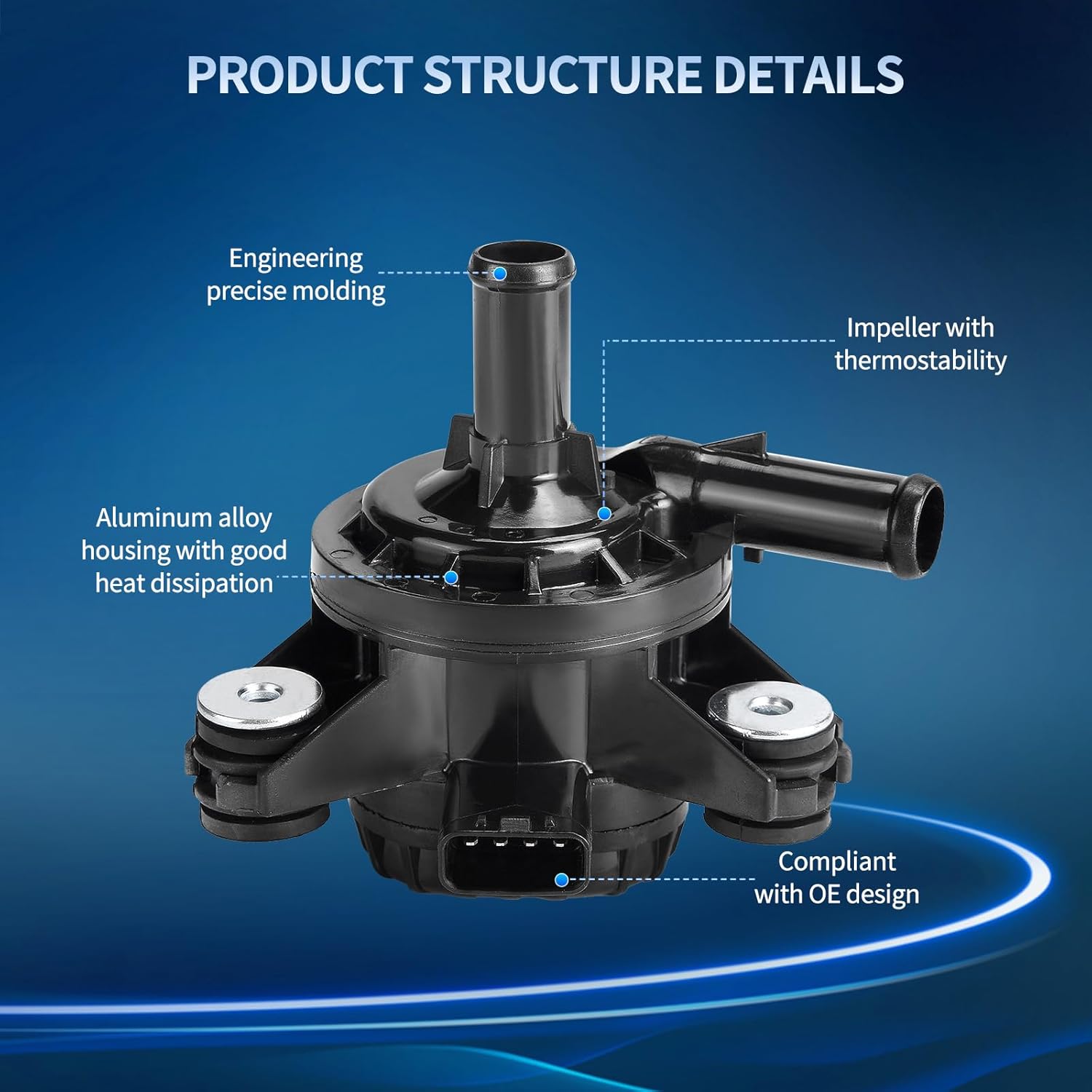 PRODUCT STRUCTURE DETAILS

Engineering precise molding

Impeller with thermostability

Aluminum alloy housing with good heat dissipation

Compliant with OE design